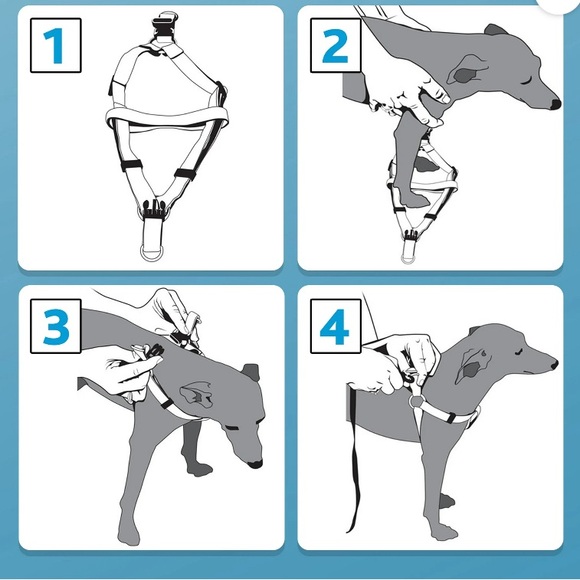 1

2

3

4